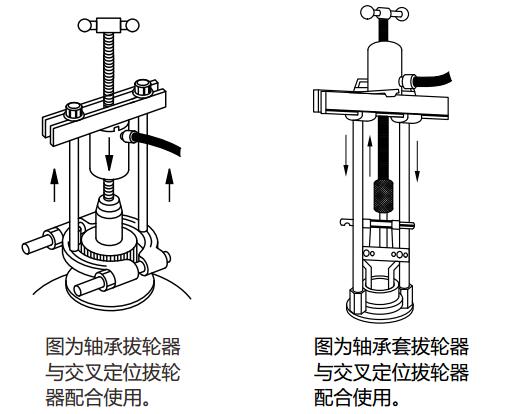 图为轴承拔轮器与交叉定位拔轮器配合使用。

图为轴承套拔轮器与交叉定位拔轮器配合使用。